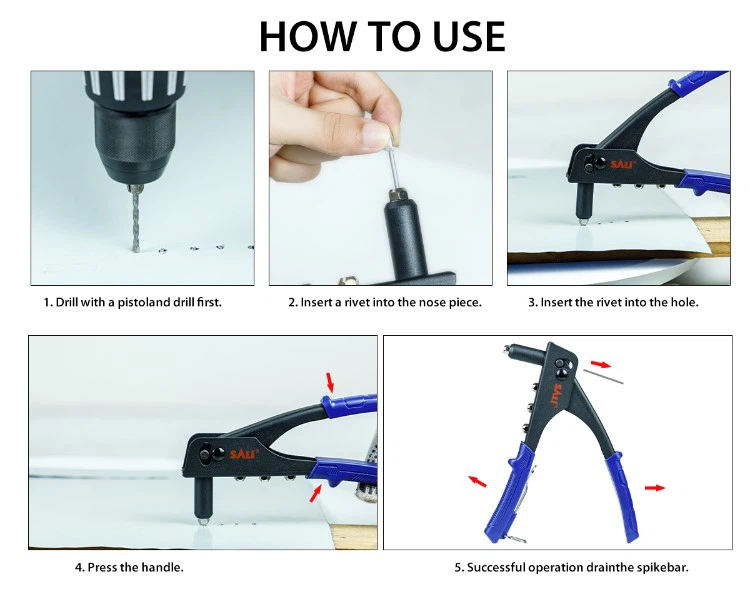 HOW TO USE

SALI

1. Drill with a pistoland drill first.

2. Insert a rivet into the nose piece.

3. Insert the rivet into the hole.

SALI

SALI

4. Press the handle.

5. Successful operation drainthe spikebar.